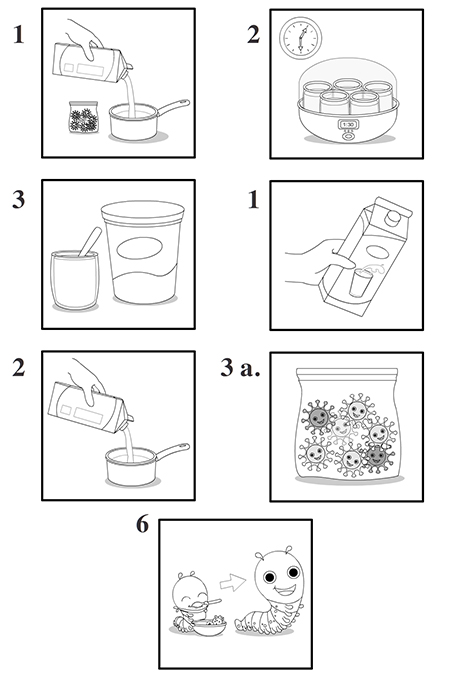 1

2

1:30

3

1

2

3 a.

6