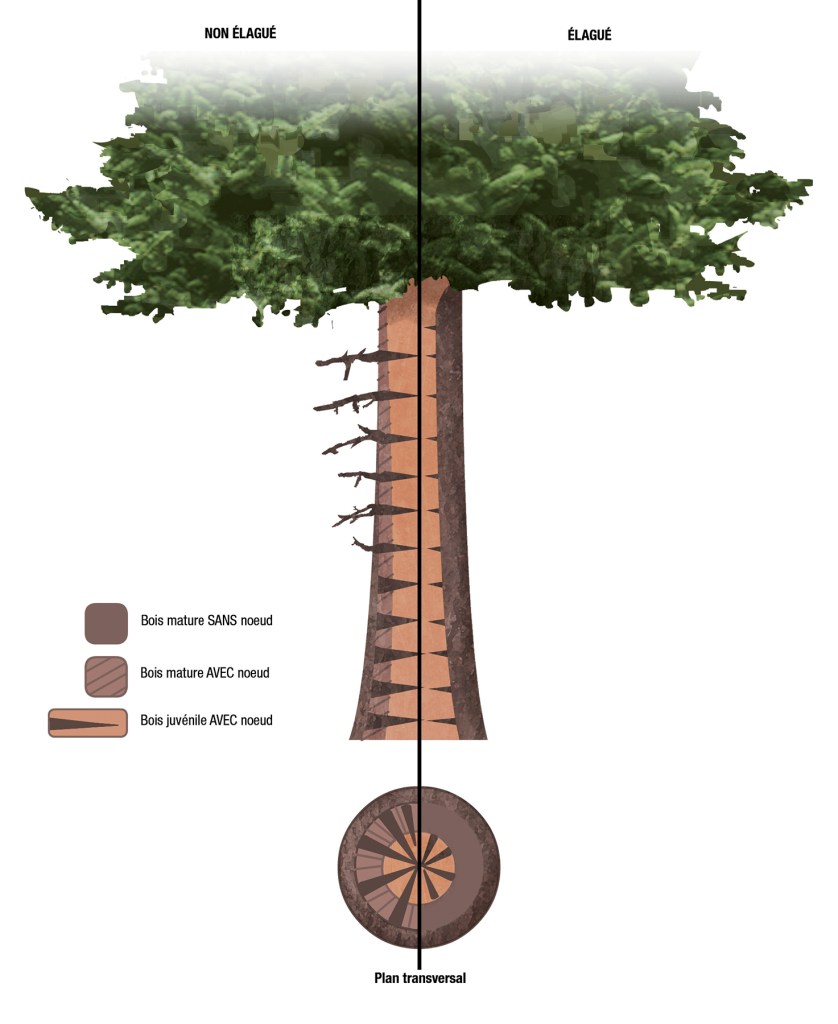 NON ÉLAGUÉ

ÉLAGUÉ

Bois mature SANS noeud

Bois mature AVEC noeud

Bois juvénile AVEC noeud

Plan transversal